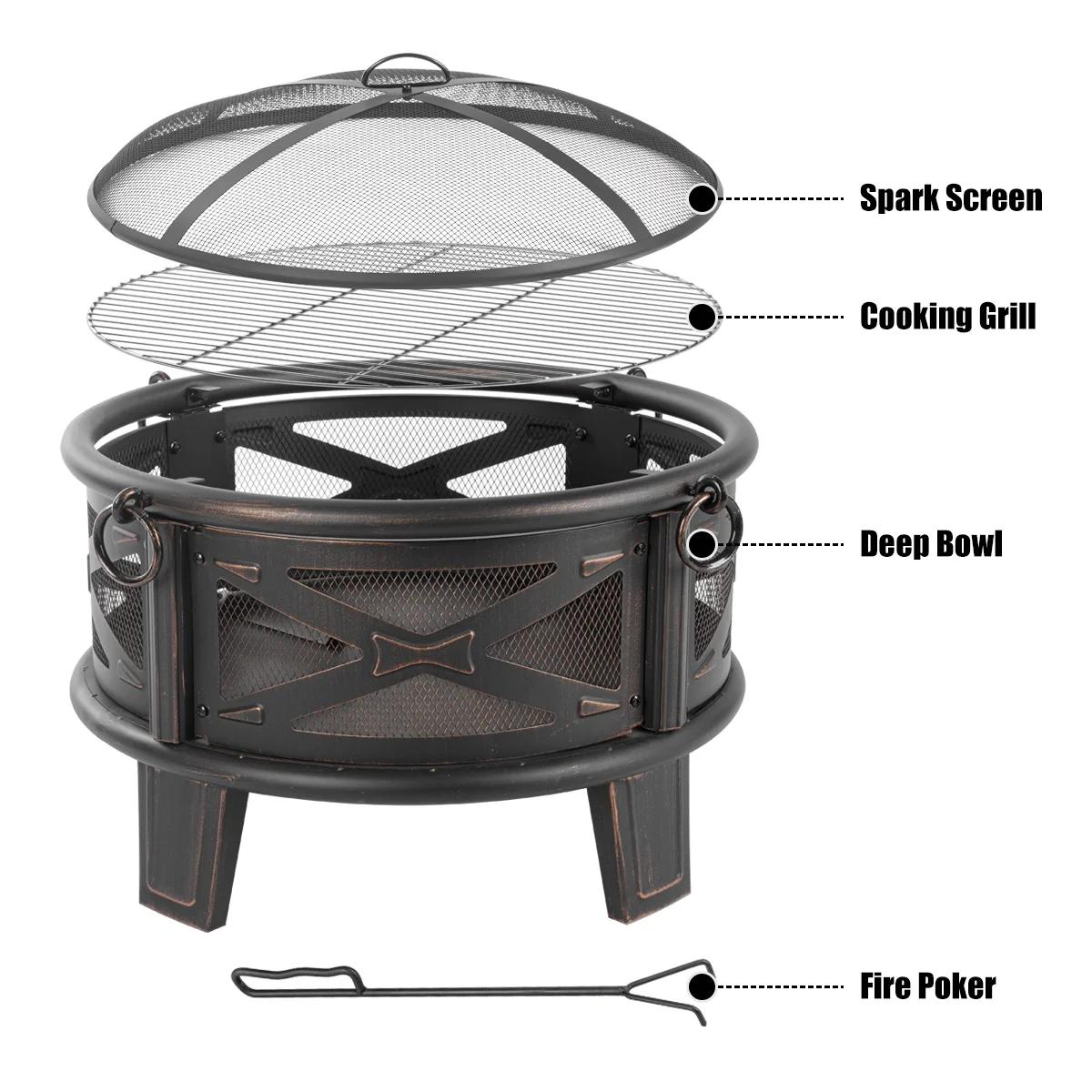 Spark Screen

Cooking Grill

Deep Bowl

Fire Poker