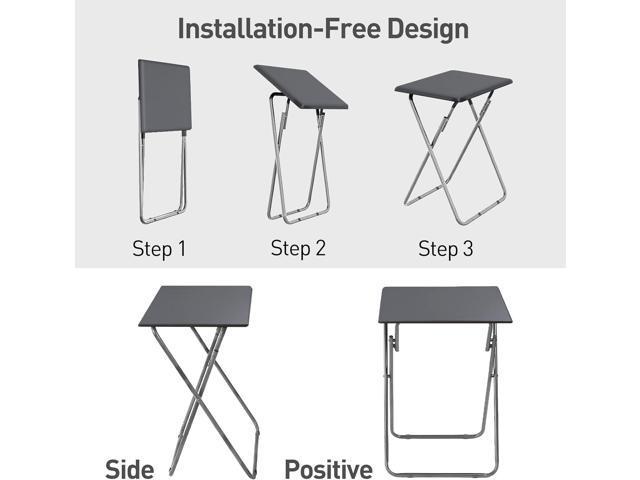 Installation-Free Design

Step 1

Step 2

Step 3

Side

Positive